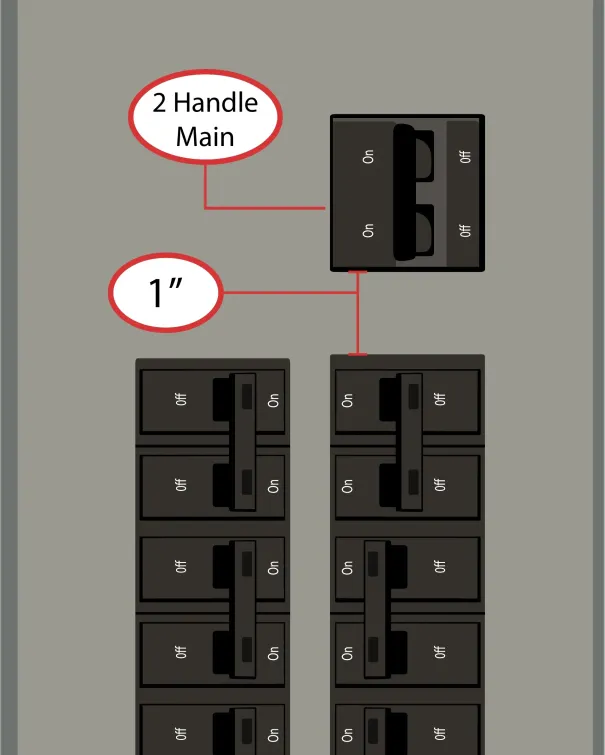 2 Handle Main

On Off
On Off

1″

Off On
Off On
Off On
Off On
Off On

On Off
On Off
On Off
On Off
On Off